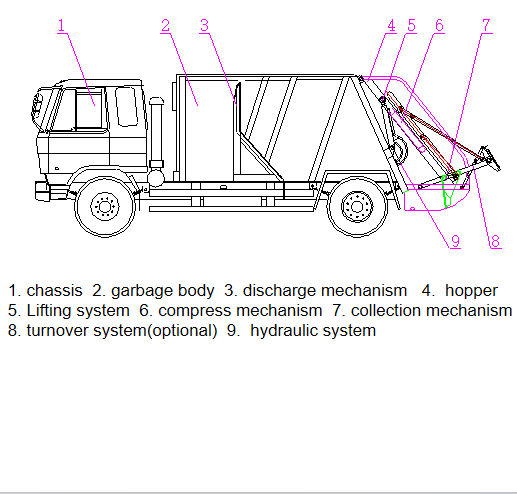 1
2
3
4
5
6
7
9
8

1. chassis 2. garbage body 3. discharge mechanism 4. hopper
5. Lifting system 6. compress mechanism 7. collection mechanism
8. turnover system(optional) 9. hydraulic system